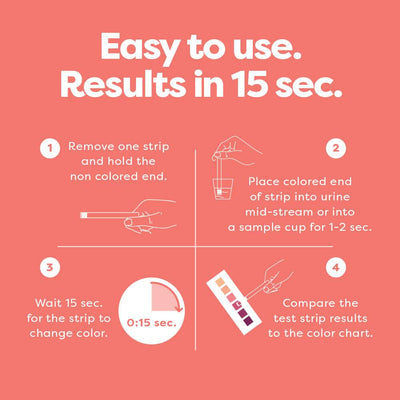 Easy to use.
Results in 15 sec.

1
Remove one strip and hold the non colored end.

2
Place colored end of strip into urine mid-stream or into a sample cup for 1-2 sec.

3
Wait 15 sec. for the strip to change color.

0:15 sec.

4
Compare the test strip results to the color chart.